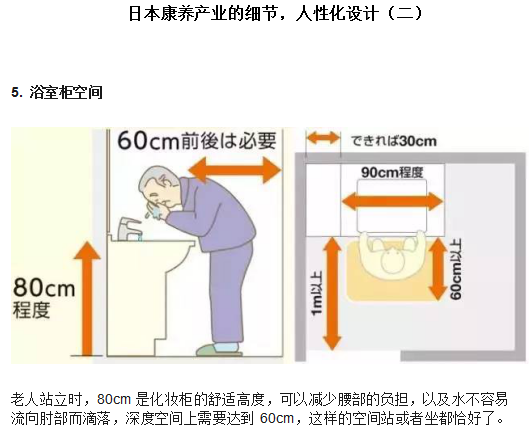 日本康养产业的细节，人性化设计（二）

5. 浴室柜空间

60cm前後は必要

80cm
程度

できれば30cm

90cm程度

1m以上

60cm以上

老人站立时，80cm 是化妆柜的舒适高度，可以减少腰部的负担，以及水不容易流向肘部而滴落，深度空间上需要达到 60cm，这样的空间站或者坐都恰好了。